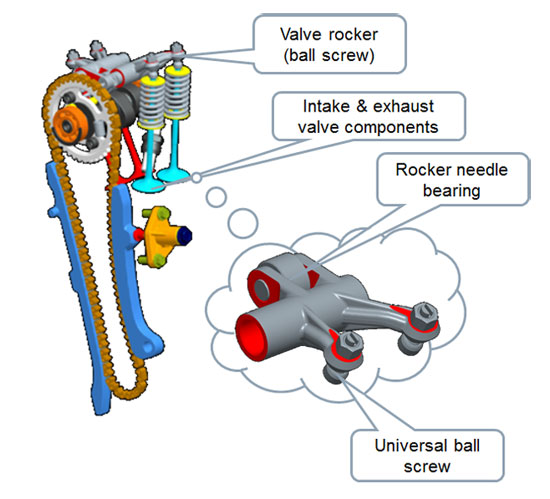 Valve rocker
(ball screw)

Intake & exhaust
valve components

Rocker needle
bearing

Universal ball
screw